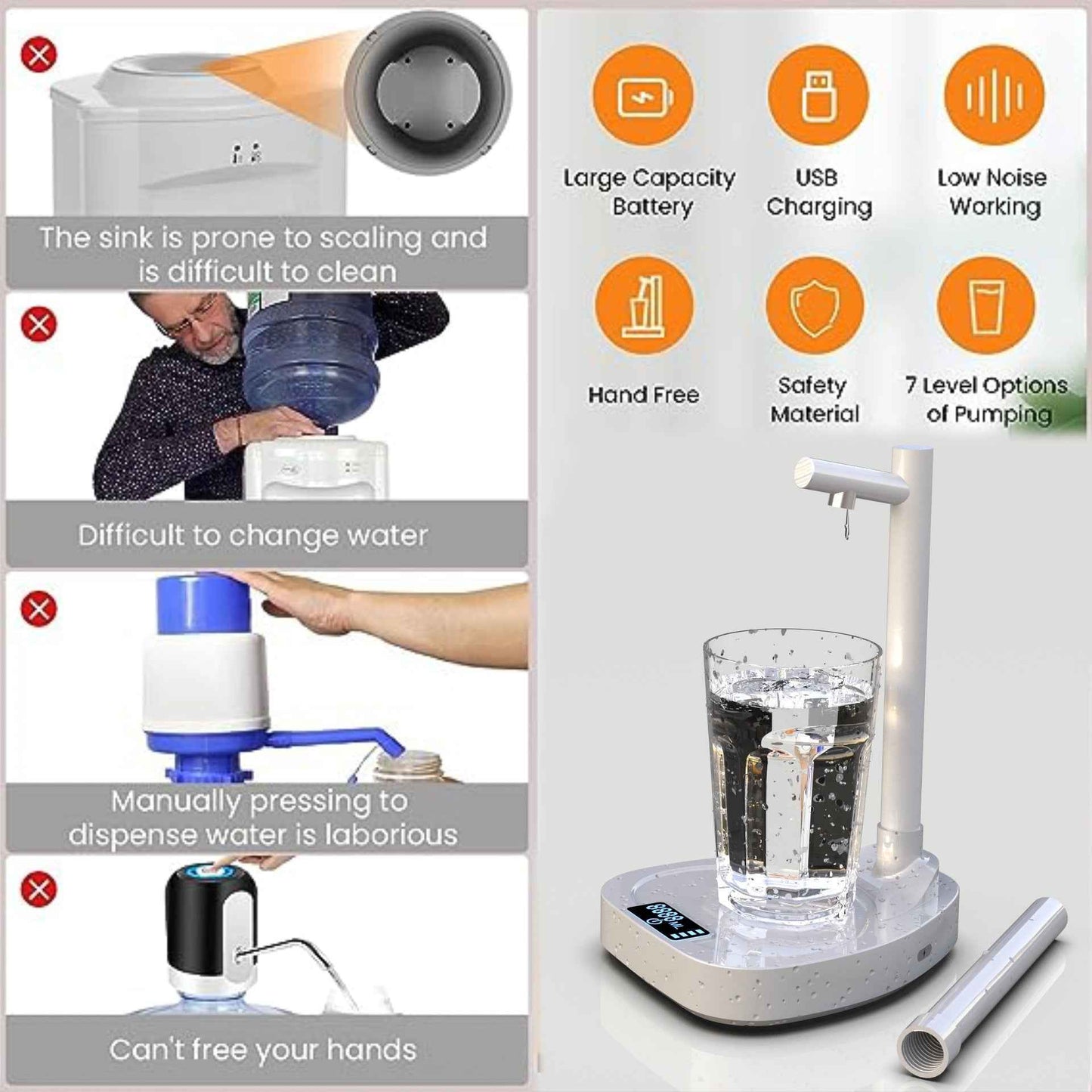 The sink is prone to scaling and is difficult to clean

Difficult to change water

Manually pressing to dispense water is laborious

Can't free your hands

Large Capacity Battery

USB Charging

Low Noise Working

Hand Free

Safety Material

7 Level Options of Pumping

8888 ML