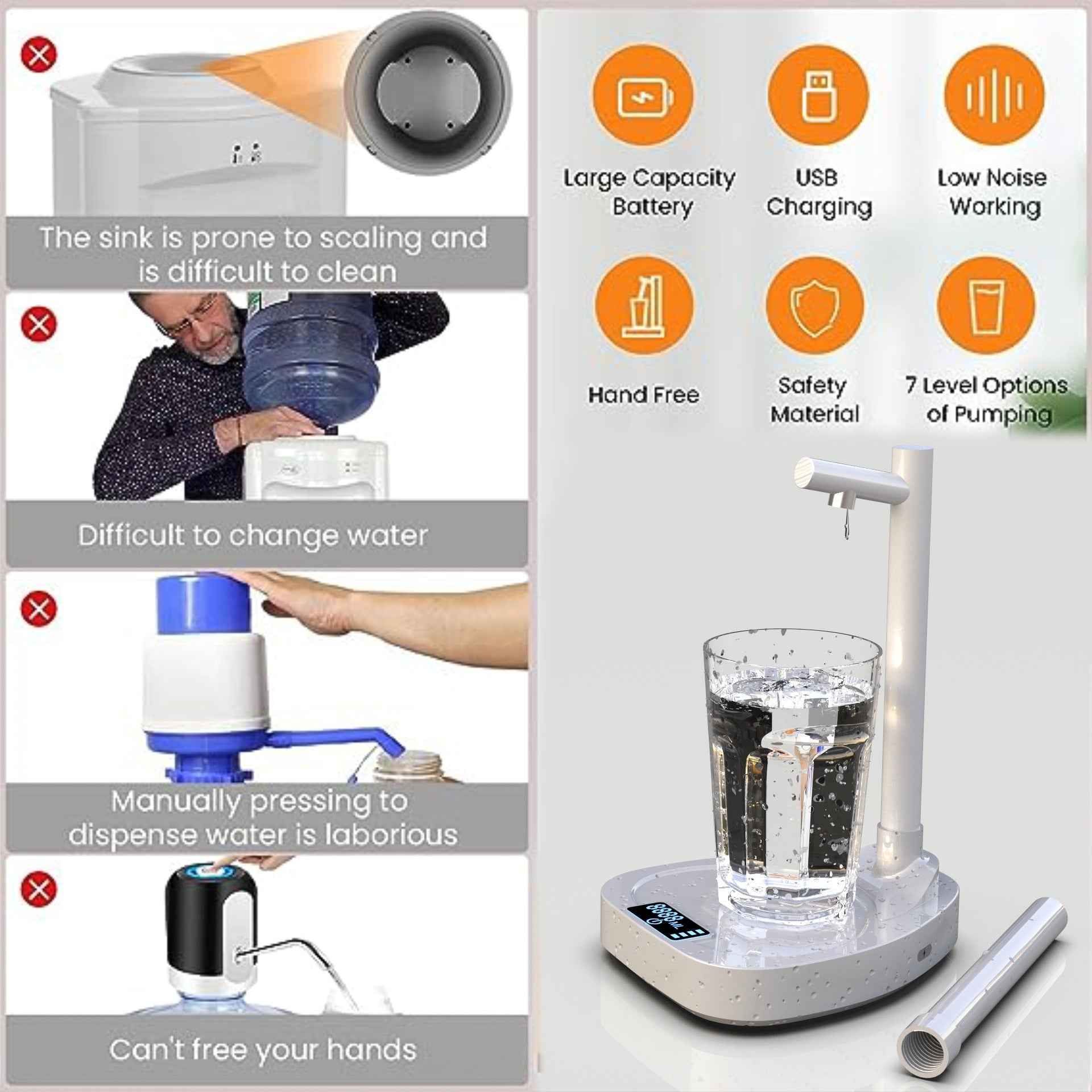 The sink is prone to scaling and is difficult to clean

Difficult to change water

Manually pressing to dispense water is laborious

Can't free your hands

Large Capacity Battery

USB Charging

Low Noise Working

Hand Free

Safety Material

7 Level Options of Pumping

8888 ML