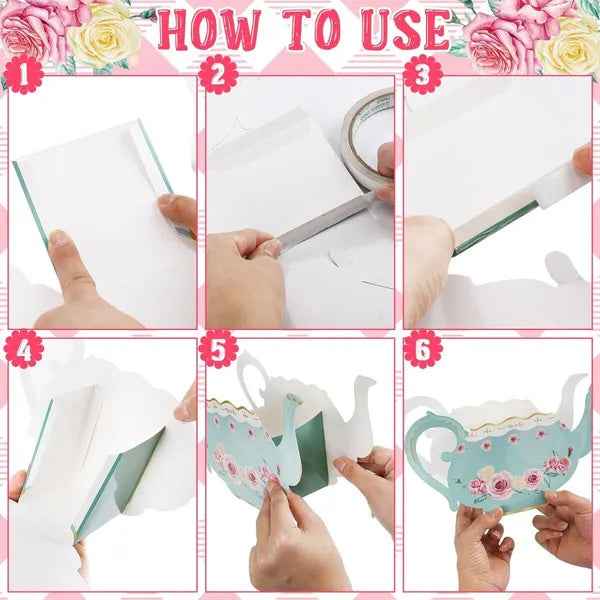 HOW TO USE

1

2

3

4

5

6