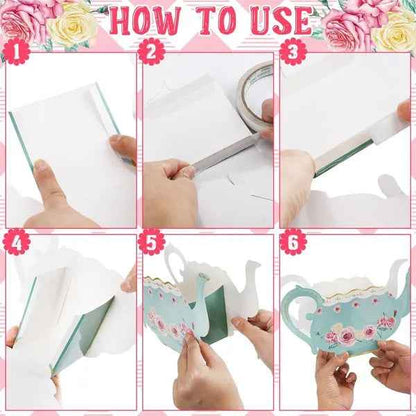 HOW TO USE

1

2

3

4

5

6