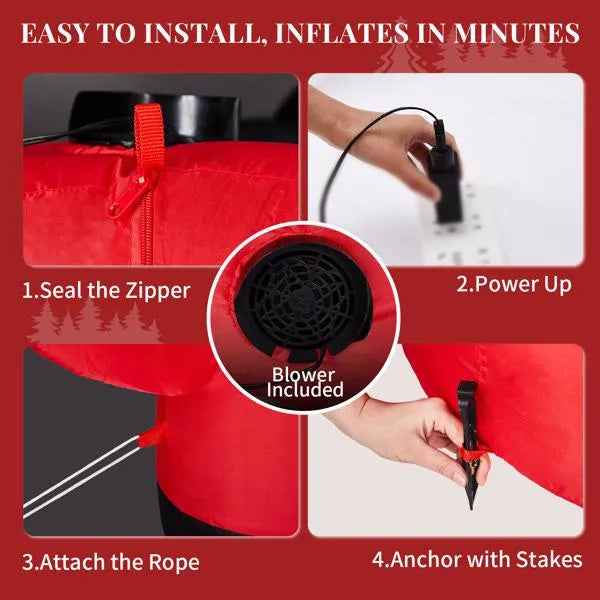 EASY TO INSTALL, INFLATES IN MINUTES

1.Seal the Zipper

2.Power Up

Blower Included

3.Attach the Rope

4.Anchor with Stakes